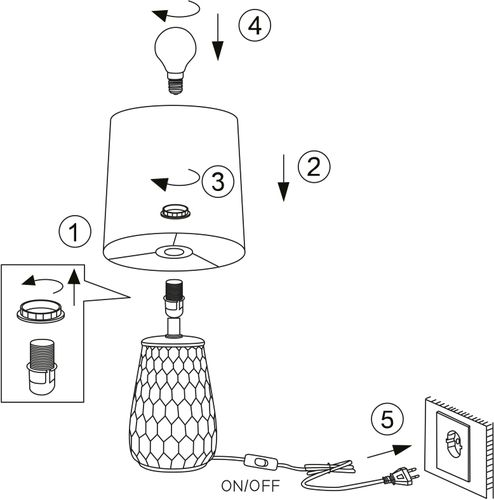 4

2

3

1

5

ON/OFF